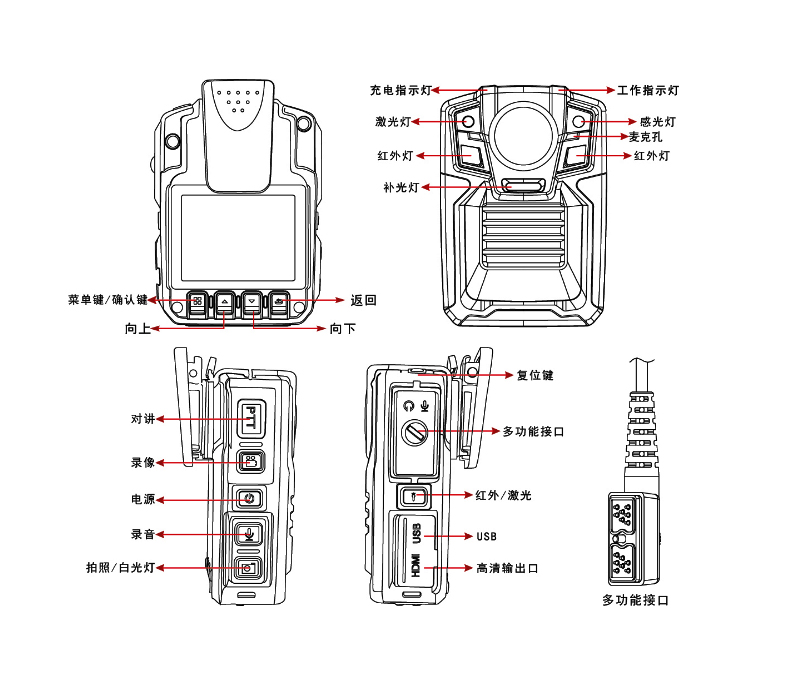 菜单键/确认键
返回
向上
向下

充电指示灯
工作指示灯
激光灯
感光灯
麦克孔
红外灯
红外灯
补光灯

对讲
PTT
录像
电源
录音
拍照/白光灯

复位键
多功能接口
红外/激光
USB
USB
HDMI
高清输出口

多功能接口